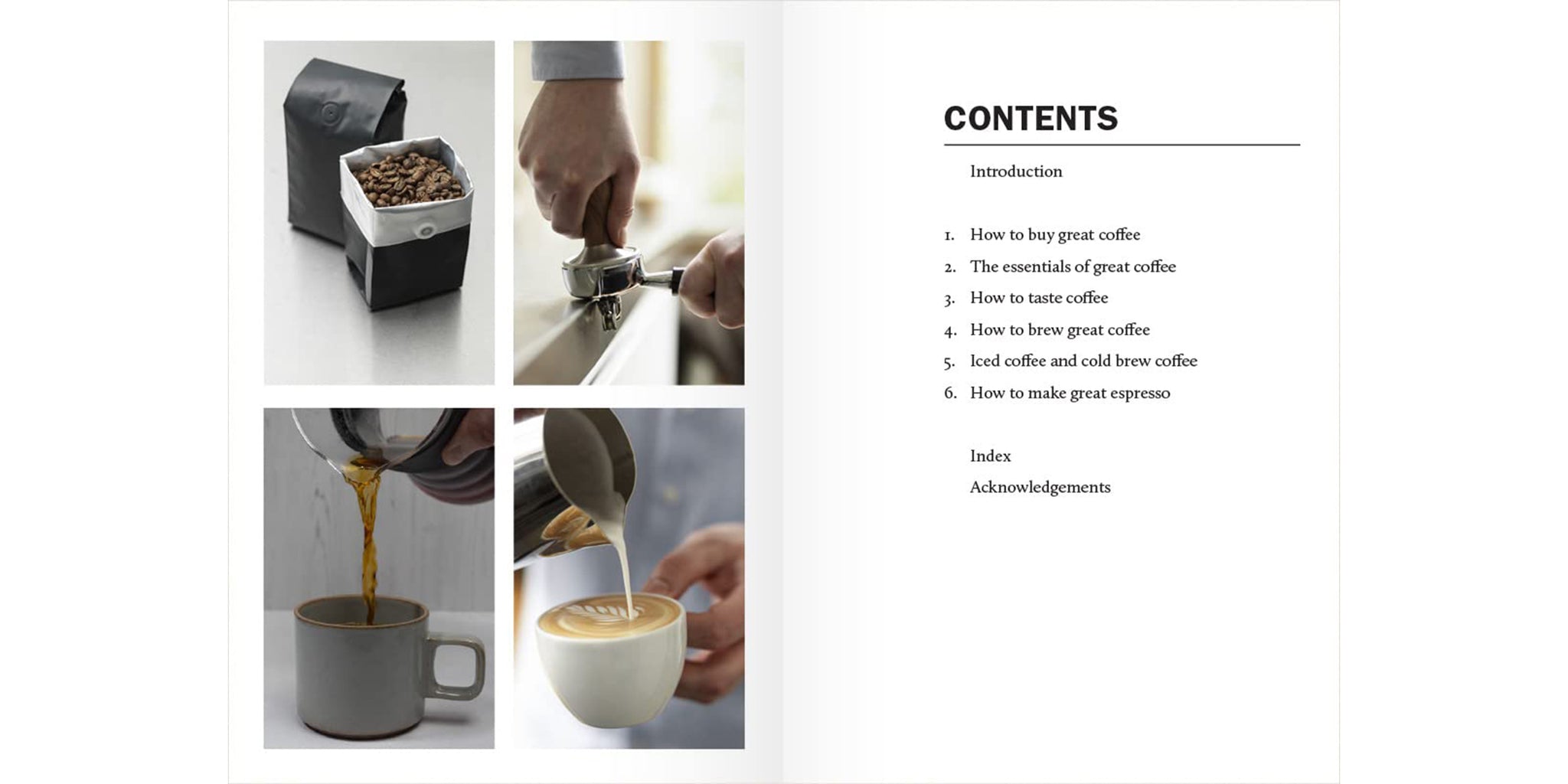 CONTENTS

Introduction

1. How to buy great coffee
2. The essentials of great coffee
3. How to taste coffee
4. How to brew great coffee
5. Iced coffee and cold brew coffee
6. How to make great espresso

Index
Acknowledgements